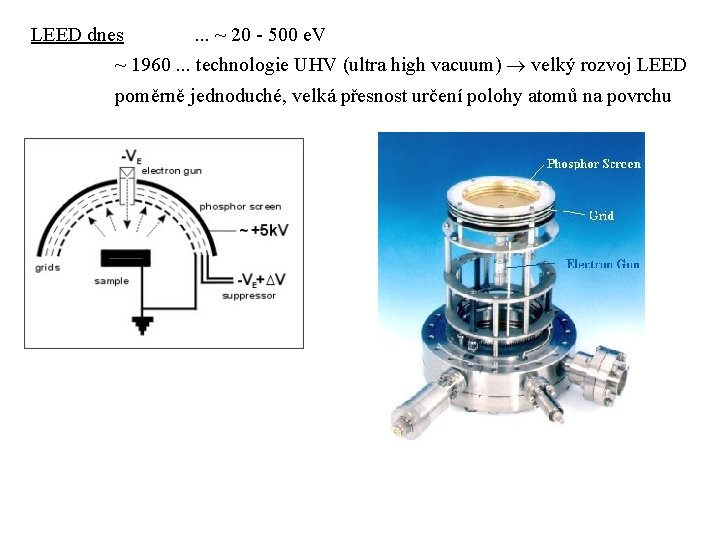 LEED dnes ... ~ 20 - 500 eV

~ 1960 ... technologie UHV (ultra high vacuum) $\rightarrow$ velký rozvoj LEED

poměrně jednoduché, velká přesnost určení polohy atomů na povrchu

$-V_E$
electron gun
phosphor screen
~ +5kV
grids
sample
$-V_E+\Delta V$
suppressor

Phosphor Screen
Grid
Electron Gun