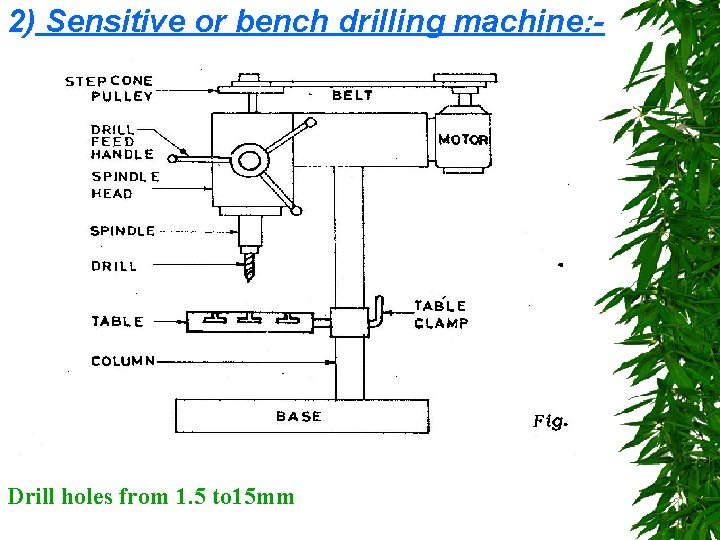 2) Sensitive or bench drilling machine:-

STEP CONE PULLEY
BELT
DRILL FEED HANDLE
MOTOR
SPINDLE HEAD
SPINDLE
DRILL
TABLE
TABLE CLAMP
COLUMN
BASE
Fig.

Drill holes from 1.5 to15mm