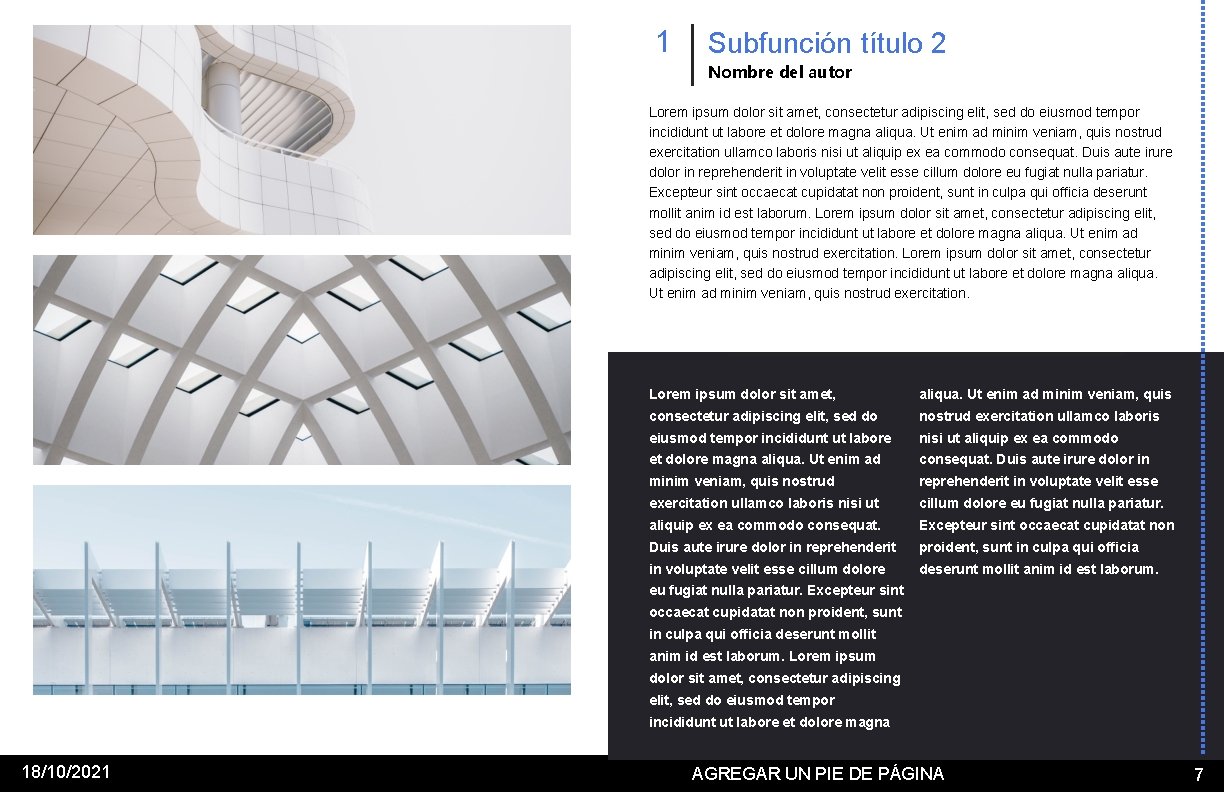 1

Subfunción título 2

Nombre del autor

Lorem ipsum dolor sit amet, consectetur adipiscing elit, sed do eiusmod tempor incididunt ut labore et dolore magna aliqua. Ut enim ad minim veniam, quis nostrud exercitation ullamco laboris nisi ut aliquip ex ea commodo consequat. Duis aute irure dolor in reprehenderit in voluptate velit esse cillum dolore eu fugiat nulla pariatur. Excepteur sint occaecat cupidatat non proident, sunt in culpa qui officia deserunt mollit anim id est laborum. Lorem ipsum dolor sit amet, consectetur adipiscing elit, sed do eiusmod tempor incididunt ut labore et dolore magna aliqua. Ut enim ad minim veniam, quis nostrud exercitation. Lorem ipsum dolor sit amet, consectetur adipiscing elit, sed do eiusmod tempor incididunt ut labore et dolore magna aliqua. Ut enim ad minim veniam, quis nostrud exercitation.

Lorem ipsum dolor sit amet, consectetur adipiscing elit, sed do eiusmod tempor incididunt ut labore et dolore magna aliqua. Ut enim ad minim veniam, quis nostrud exercitation ullamco laboris nisi ut aliquip ex ea commodo consequat. Duis aute irure dolor in reprehenderit in voluptate velit esse cillum dolore eu fugiat nulla pariatur. Excepteur sint occaecat cupidatat non proident, sunt in culpa qui officia deserunt mollit anim id est laborum. Lorem ipsum dolor sit amet, consectetur adipiscing elit, sed do eiusmod tempor incididunt ut labore et dolore magna

aliqua. Ut enim ad minim veniam, quis nostrud exercitation ullamco laboris nisi ut aliquip ex ea commodo consequat. Duis aute irure dolor in reprehenderit in voluptate velit esse cillum dolore eu fugiat nulla pariatur. Excepteur sint occaecat cupidatat non proident, sunt in culpa qui officia deserunt mollit anim id est laborum.

18/10/2021

AGREGAR UN PIE DE PÁGINA

7