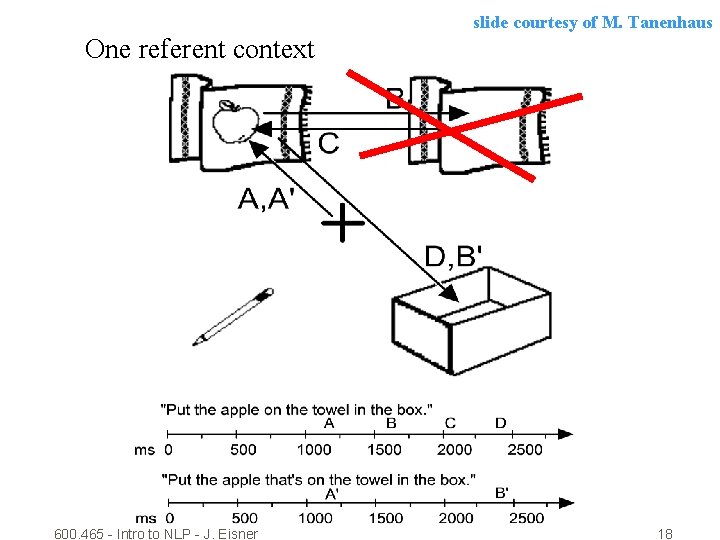 slide courtesy of M. Tanenhaus

One referent context

B

C

A,A'

D,B'

"Put the apple on the towel in the box."

A B C D

ms 0 500 1000 1500 2000 2500

"Put the apple that's on the towel in the box."

A' B'

ms 0 500 1000 1500 2000 2500

600.465 - Intro to NLP - J. Eisner

18