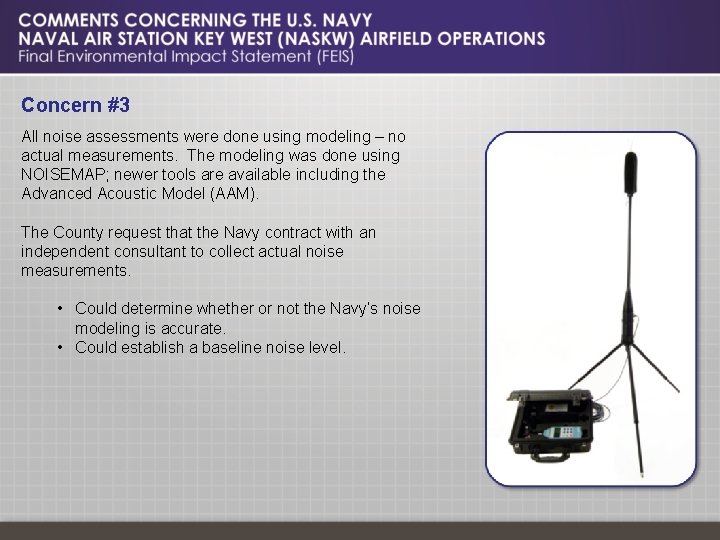 COMMENTS CONCERNING THE U.S. NAVY
NAVAL AIR STATION KEY WEST (NASKW) AIRFIELD OPERATIONS
Final Environmental Impact Statement (FEIS)

Concern #3

All noise assessments were done using modeling – no actual measurements. The modeling was done using NOISEMAP; newer tools are available including the Advanced Acoustic Model (AAM).

The County request that the Navy contract with an independent consultant to collect actual noise measurements.

• Could determine whether or not the Navy's noise modeling is accurate.
• Could establish a baseline noise level.