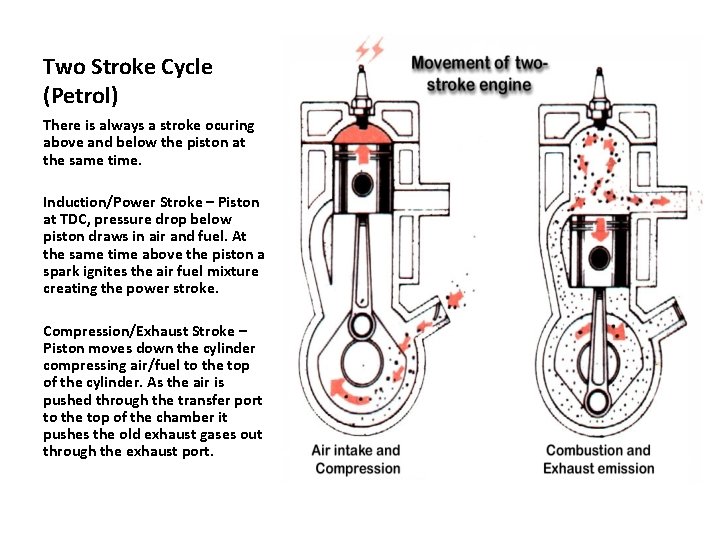 Two Stroke Cycle (Petrol)

There is always a stroke ocuring above and below the piston at the same time.

Induction/Power Stroke – Piston at TDC, pressure drop below piston draws in air and fuel. At the same time above the piston a spark ignites the air fuel mixture creating the power stroke.

Compression/Exhaust Stroke – Piston moves down the cylinder compressing air/fuel to the top of the cylinder. As the air is pushed through the transfer port to the top of the chamber it pushes the old exhaust gases out through the exhaust port.

Movement of two-stroke engine

Air intake and Compression

Combustion and Exhaust emission