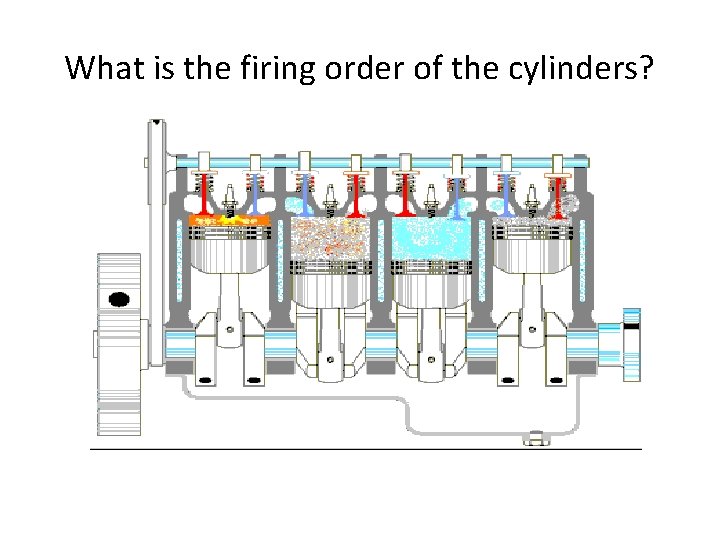 What is the firing order of the cylinders?