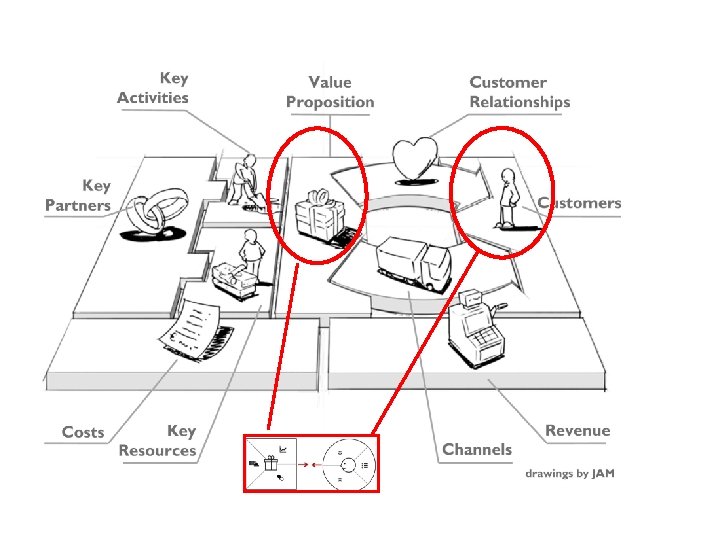 Key Activities

Value Proposition

Customer Relationships

Key Partners

Customers

Costs

Key Resources

Channels

Revenue

drawings by JAM