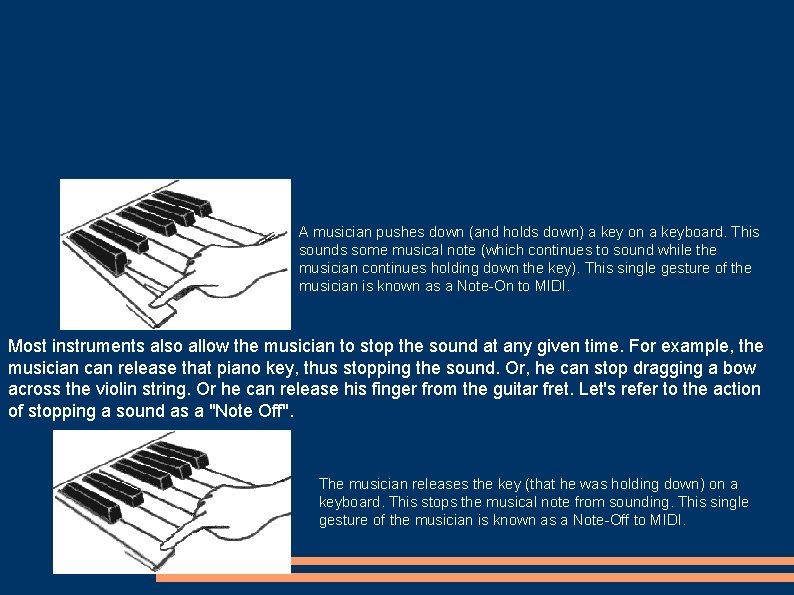 A musician pushes down (and holds down) a key on a keyboard. This sounds some musical note (which continues to sound while the musician continues holding down the key). This single gesture of the musician is known as a Note-On to MIDI.

Most instruments also allow the musician to stop the sound at any given time. For example, the musician can release that piano key, thus stopping the sound. Or, he can stop dragging a bow across the violin string. Or he can release his finger from the guitar fret. Let's refer to the action of stopping a sound as a "Note Off".

The musician releases the key (that he was holding down) on a keyboard. This stops the musical note from sounding. This single gesture of the musician is known as a Note-Off to MIDI.