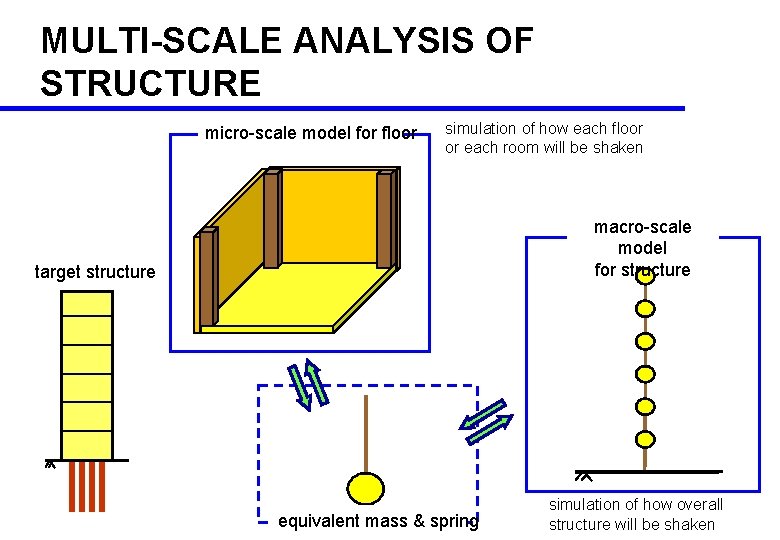 MULTI-SCALE ANALYSIS OF STRUCTURE

micro-scale model for floor

simulation of how each floor or each room will be shaken

target structure

macro-scale model for structure

equivalent mass & spring

simulation of how overall structure will be shaken