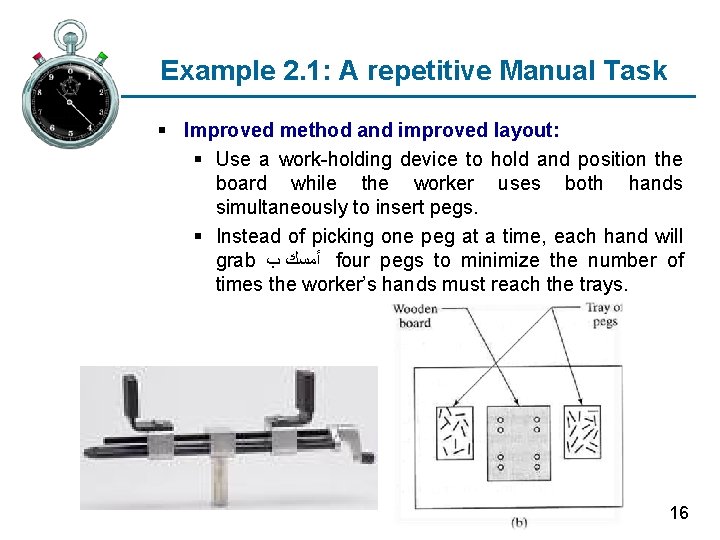 Example 2.1: A repetitive Manual Task

▪ Improved method and improved layout:
  ▪ Use a work-holding device to hold and position the board while the worker uses both hands simultaneously to insert pegs.
  ▪ Instead of picking one peg at a time, each hand will grab أمسك ب four pegs to minimize the number of times the worker's hands must reach the trays.

Wooden board

Tray of pegs

(b)

16