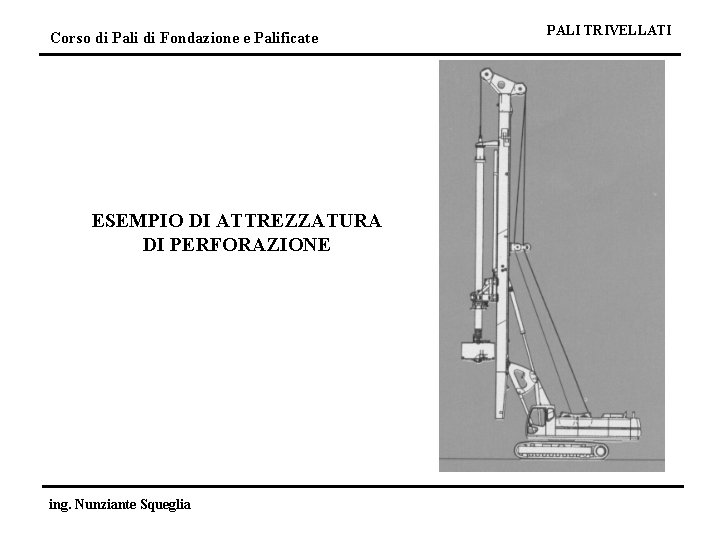 Corso di Pali di Fondazione e Palificate

PALI TRIVELLATI

ESEMPIO DI ATTREZZATURA DI PERFORAZIONE

ing. Nunziante Squeglia