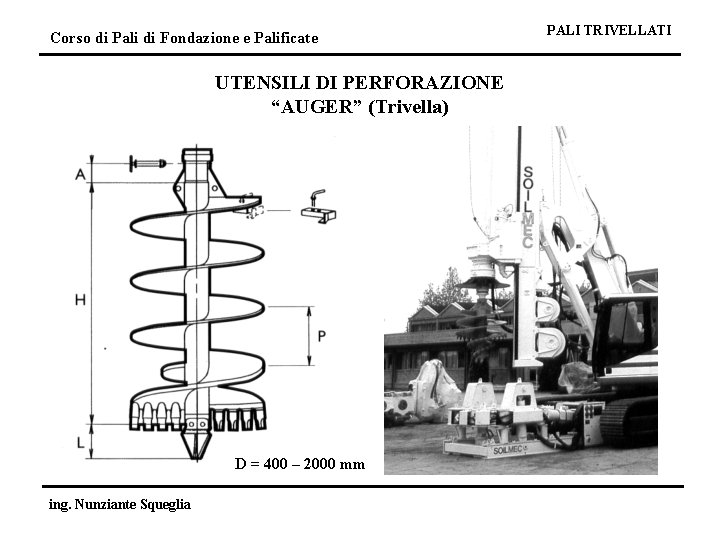 Corso di Pali di Fondazione e Palificate

PALI TRIVELLATI

UTENSILI DI PERFORAZIONE
“AUGER” (Trivella)

A

H

P

L

D = 400 – 2000 mm

SOILMEC

SOILMEC

ing. Nunziante Squeglia