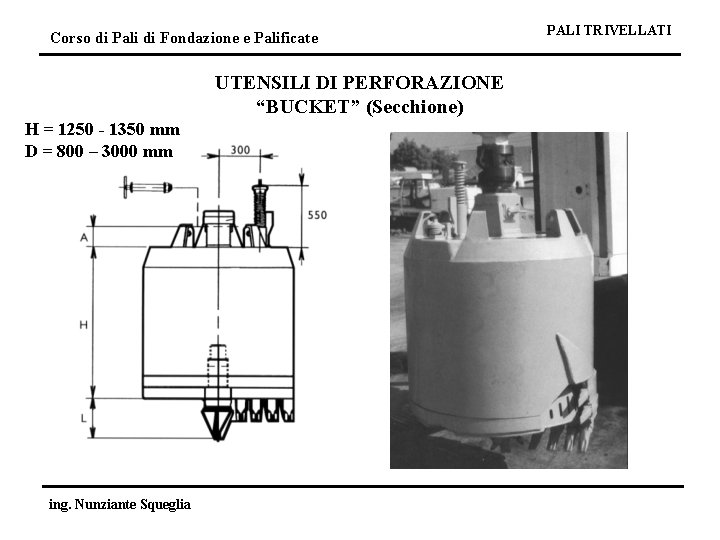 Corso di Pali di Fondazione e Palificate

PALI TRIVELLATI

UTENSILI DI PERFORAZIONE
“BUCKET” (Secchione)

H = 1250 - 1350 mm
D = 800 – 3000 mm

300
550
A
H
L

ing. Nunziante Squeglia