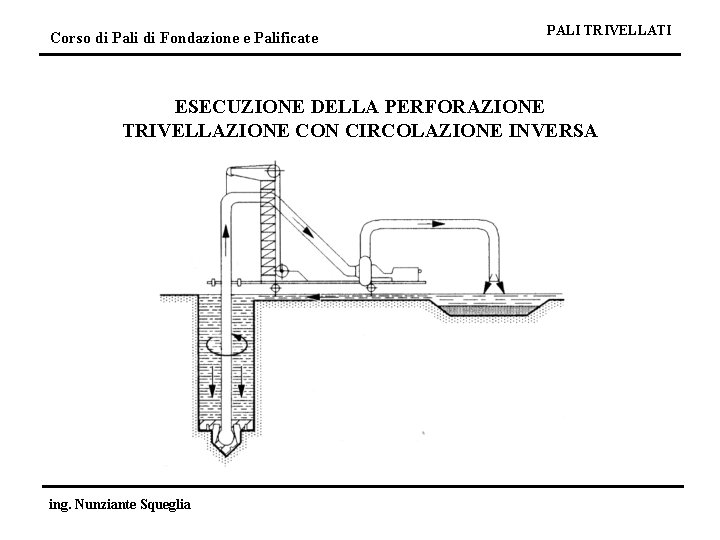 Corso di Pali di Fondazione e Palificate

PALI TRIVELLATI

ESECUZIONE DELLA PERFORAZIONE
TRIVELLAZIONE CON CIRCOLAZIONE INVERSA

ing. Nunziante Squeglia