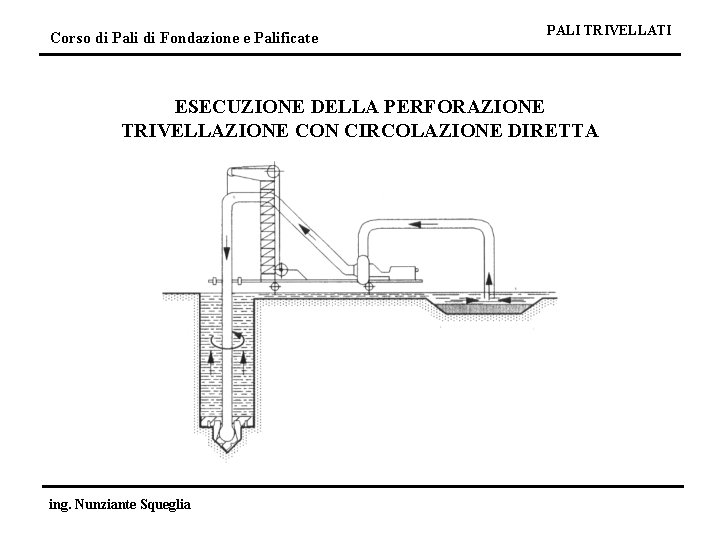 Corso di Pali di Fondazione e Palificate

PALI TRIVELLATI

ESECUZIONE DELLA PERFORAZIONE
TRIVELLAZIONE CON CIRCOLAZIONE DIRETTA

ing. Nunziante Squeglia