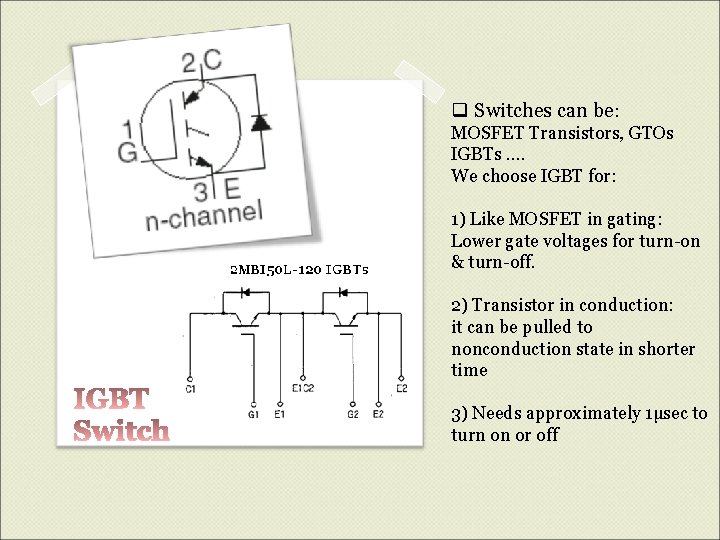 2 C

1
G

3 E
n-channel

2MBI50L-120 IGBTs

C1
G1
E1
E1C2
G2
E2
E2

IGBT Switch

❑ Switches can be:
MOSFET Transistors, GTOs
IGBTs ….
We choose IGBT for:

1) Like MOSFET in gating:
Lower gate voltages for turn-on & turn-off.

2) Transistor in conduction:
it can be pulled to nonconduction state in shorter time

3) Needs approximately 1μsec to turn on or off