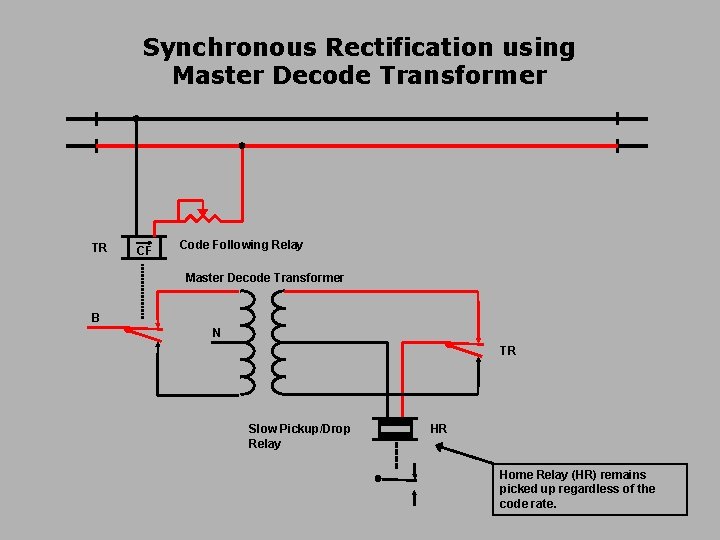 Synchronous Rectification using Master Decode Transformer

TR

CF

Code Following Relay

Master Decode Transformer

B

N

TR

Slow Pickup/Drop Relay

HR

Home Relay (HR) remains picked up regardless of the code rate.