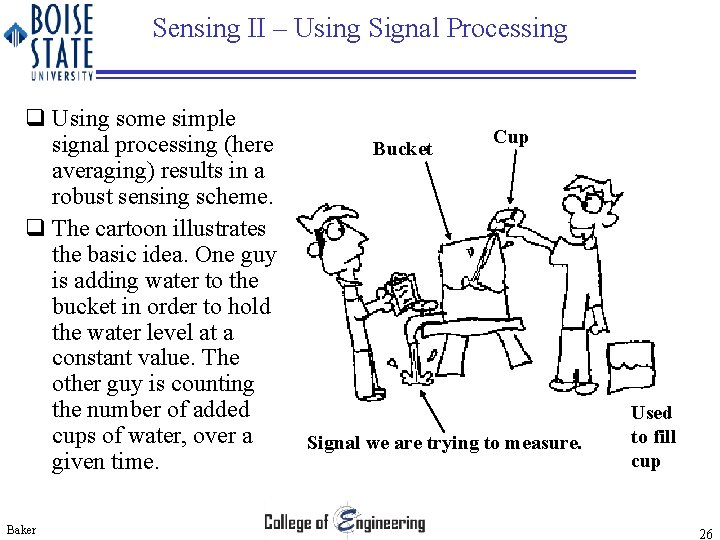 BOISE STATE UNIVERSITY

Sensing II – Using Signal Processing

❑ Using some simple signal processing (here averaging) results in a robust sensing scheme.

❑ The cartoon illustrates the basic idea. One guy is adding water to the bucket in order to hold the water level at a constant value. The other guy is counting the number of added cups of water, over a given time.

Bucket

Cup

Signal we are trying to measure.

Used to fill cup

Baker

College of Engineering

26