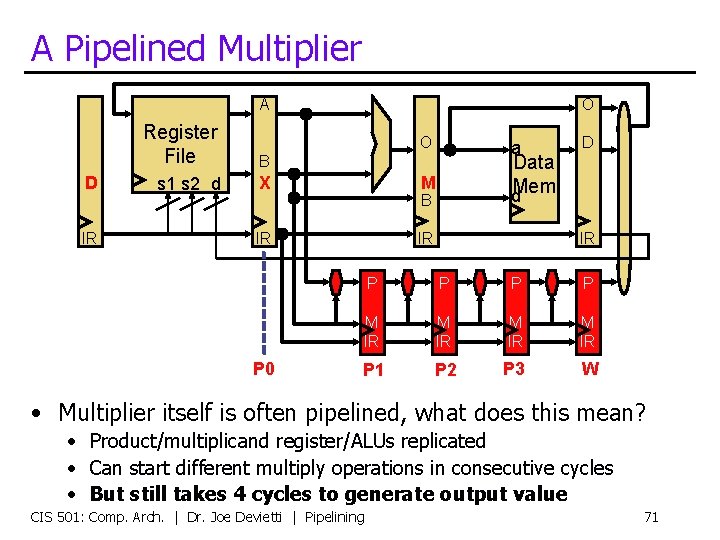 A Pipelined Multiplier

D
IR
Register File
s1 s2 d
A
B
X
IR
O
M
B
IR
a
Data Mem
d
O
D
IR
P
M
IR
P
M
IR
P
M
IR
P
M
IR
P0
P1
P2
P3
W

• Multiplier itself is often pipelined, what does this mean?
• Product/multiplicand register/ALUs replicated
• Can start different multiply operations in consecutive cycles
• **But still takes 4 cycles to generate output value**

CIS 501: Comp. Arch. | Dr. Joe Devietti | Pipelining
71