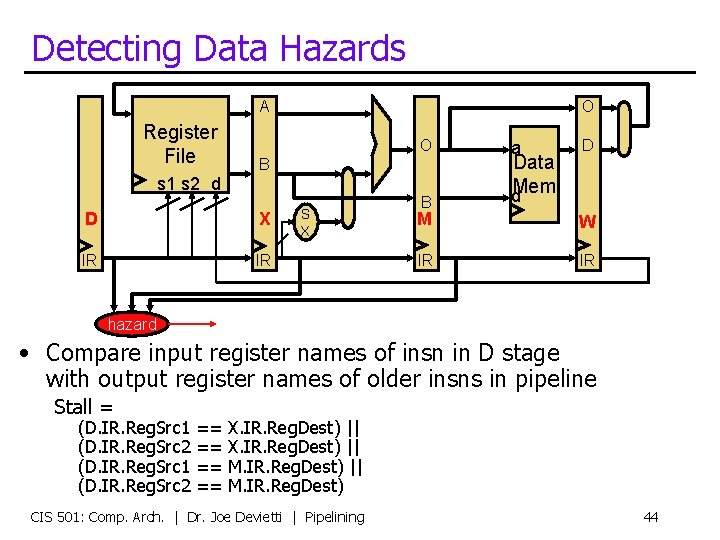 Detecting Data Hazards

Register File
s1 s2 d
D
IR
A
B
X
IR
S X
O
B
M
IR
a
Data Mem
d
O
D
W
IR
hazard

• Compare input register names of insn in D stage with output register names of older insns in pipeline

Stall =
(D.IR.RegSrc1 == X.IR.RegDest) ||
(D.IR.RegSrc2 == X.IR.RegDest) ||
(D.IR.RegSrc1 == M.IR.RegDest) ||
(D.IR.RegSrc2 == M.IR.RegDest)

CIS 501: Comp. Arch. | Dr. Joe Devietti | Pipelining

44