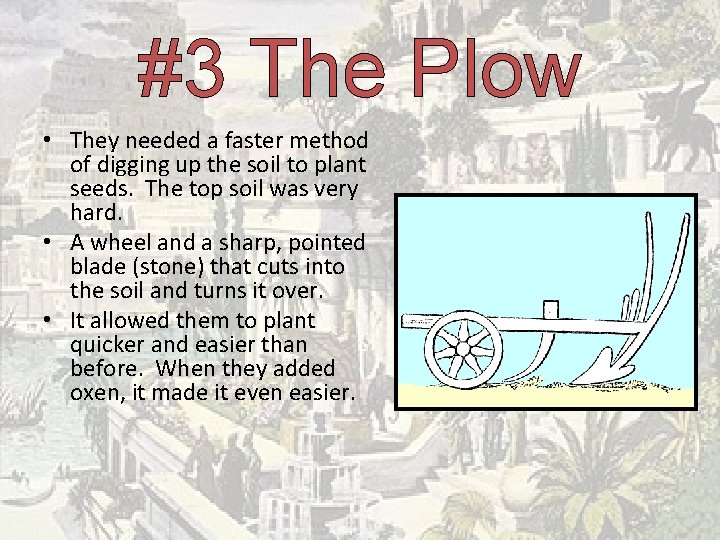 #3 The Plow

• They needed a faster method of digging up the soil to plant seeds. The top soil was very hard.
• A wheel and a sharp, pointed blade (stone) that cuts into the soil and turns it over.
• It allowed them to plant quicker and easier than before. When they added oxen, it made it even easier.