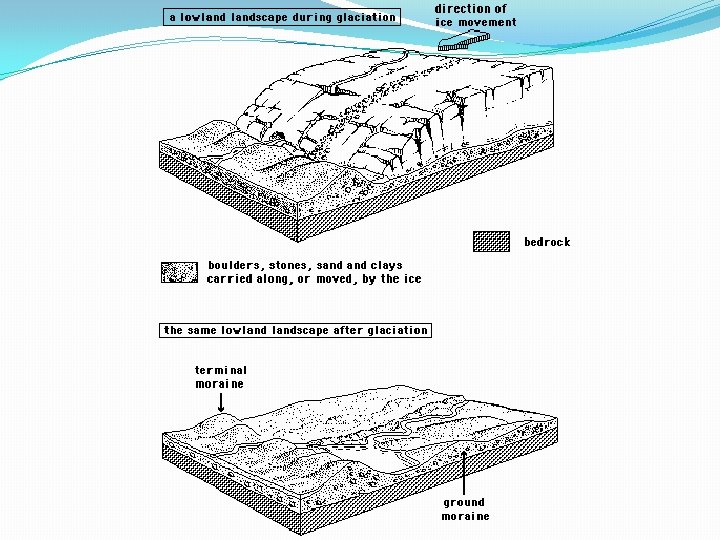 a lowland landscape during glaciation

direction of ice movement

bedrock

boulders, stones, sand and clays carried along, or moved, by the ice

the same lowland landscape after glaciation

terminal moraine

ground moraine