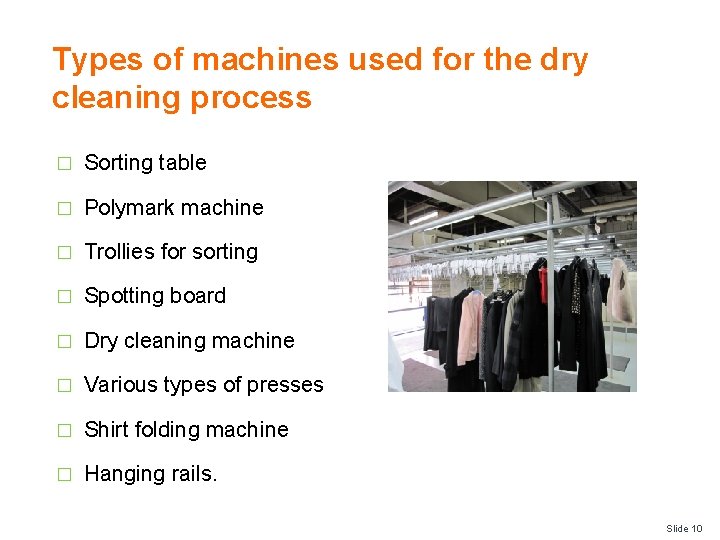 Types of machines used for the dry cleaning process

□ Sorting table
□ Polymark machine
□ Trollies for sorting
□ Spotting board
□ Dry cleaning machine
□ Various types of presses
□ Shirt folding machine
□ Hanging rails.

Slide 10