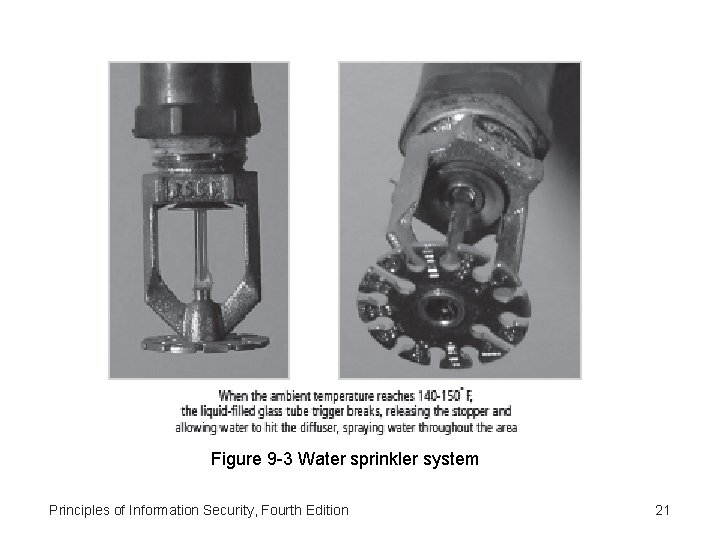 When the ambient temperature reaches 140-150° F, the liquid-filled glass tube trigger breaks, releasing the stopper and allowing water to hit the diffuser, spraying water throughout the area

Figure 9-3 Water sprinkler system

Principles of Information Security, Fourth Edition

21