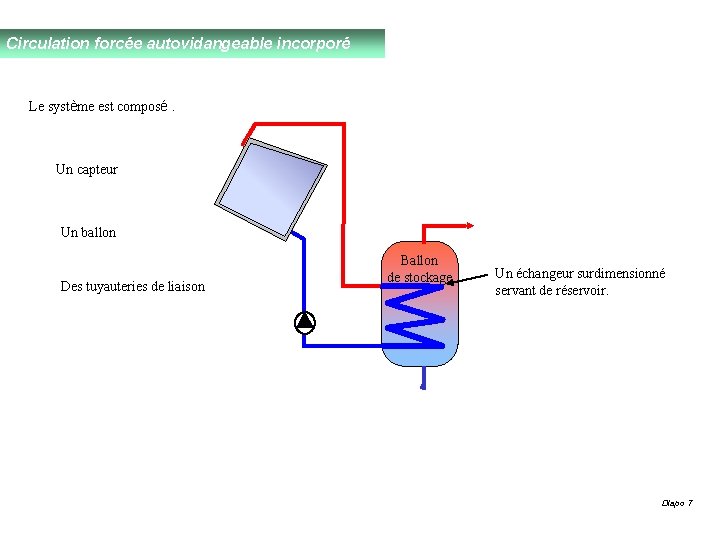 Circulation forcée autovidangeable incorporé

Le système est composé .

Un capteur

Un ballon

Des tuyauteries de liaison

Ballon de stockage

Un échangeur surdimensionné servant de réservoir.

Diapo 7