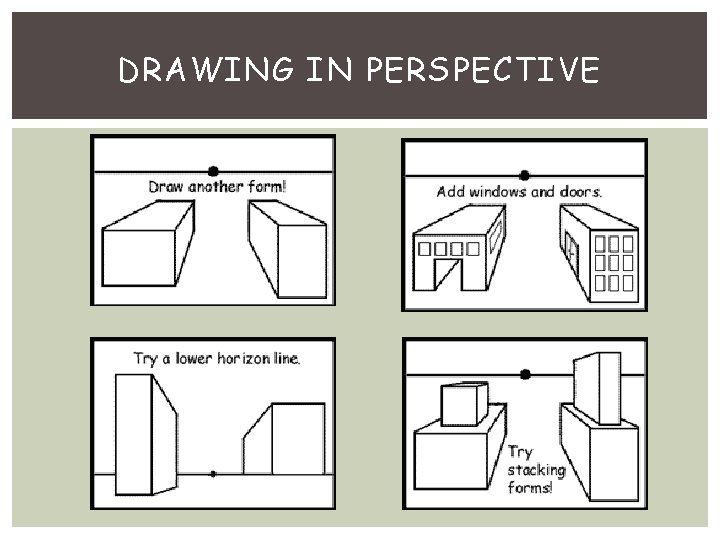 DRAWING IN PERSPECTIVE

Draw another form!

Add windows and doors.

Try a lower horizon line.

Try stacking forms!