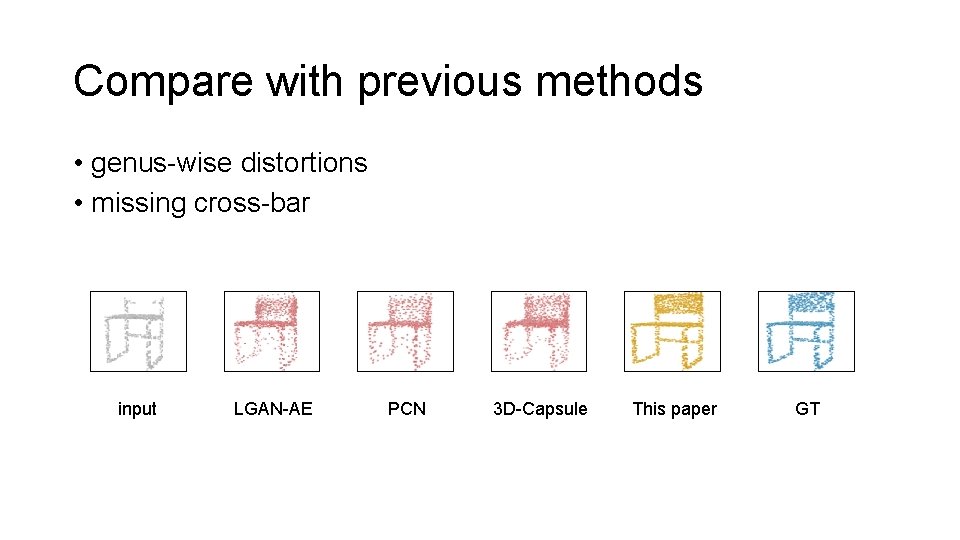 Compare with previous methods

• genus-wise distortions
• missing cross-bar

input LGAN-AE PCN 3D-Capsule This paper GT