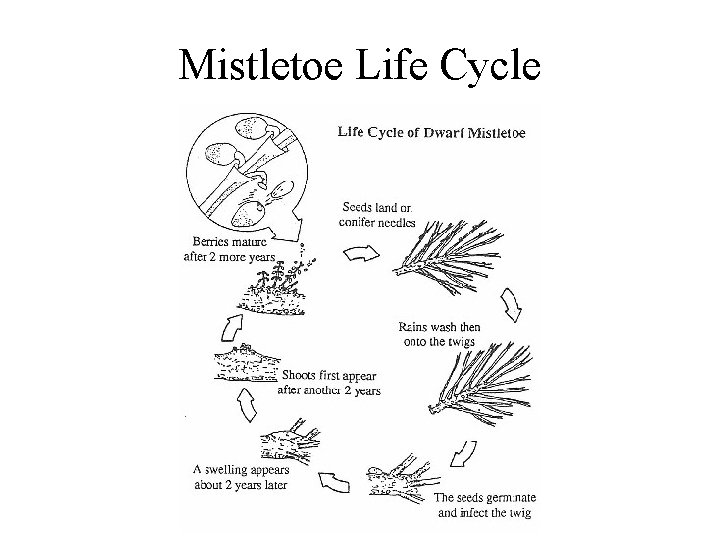 Mistletoe Life Cycle

Life Cycle of Dwarf Mistletoe

Seeds land on conifer needles

Rains wash then onto the twigs

The seeds germinate and infect the twig

A swelling appears about 2 years later

Shoots first appear after another 2 years

Berries mature after 2 more years