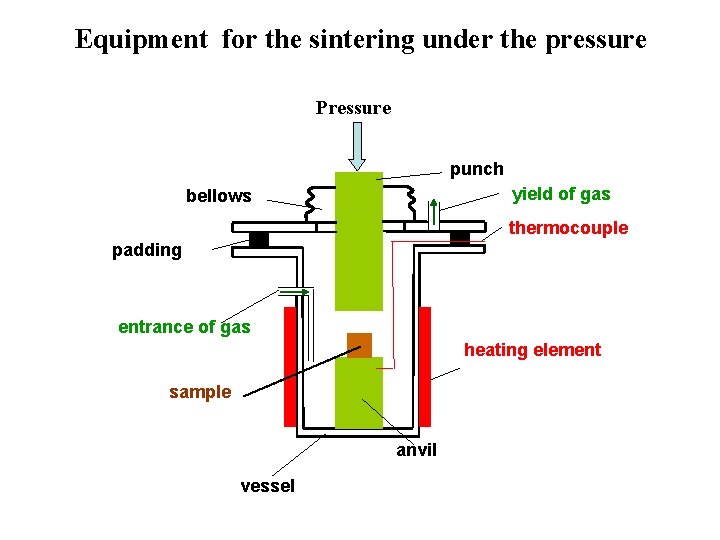 Equipment for the sintering under the pressure

Pressure

punch

bellows

yield of gas

thermocouple

padding

entrance of gas

heating element

sample

anvil

vessel