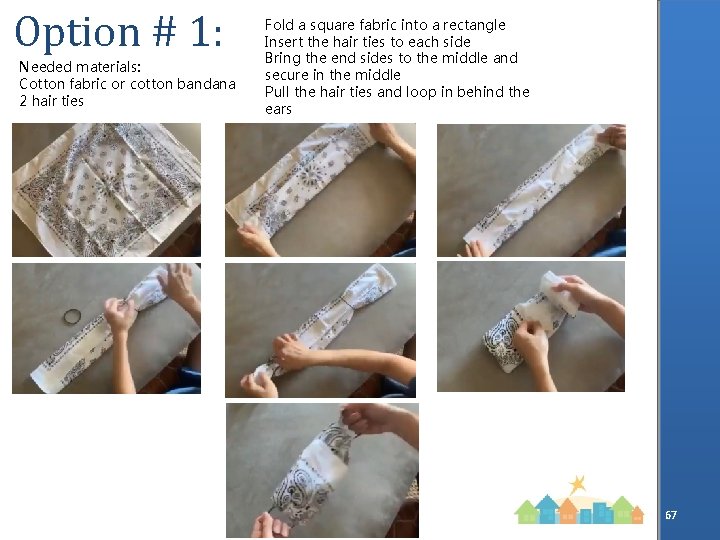 Option # 1:

Needed materials:
Cotton fabric or cotton bandana
2 hair ties

Fold a square fabric into a rectangle
Insert the hair ties to each side
Bring the end sides to the middle and secure in the middle
Pull the hair ties and loop in behind the ears

67