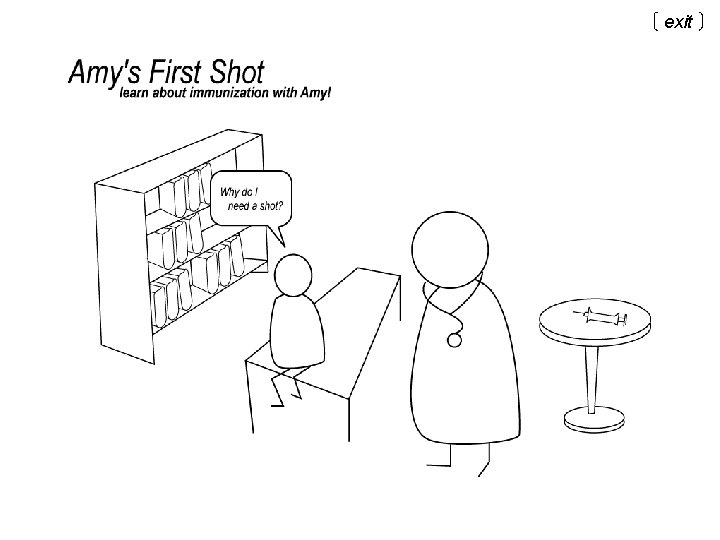 [ exit ]

Amy's First Shot
learn about immunization with Amy!

Why do I need a shot?