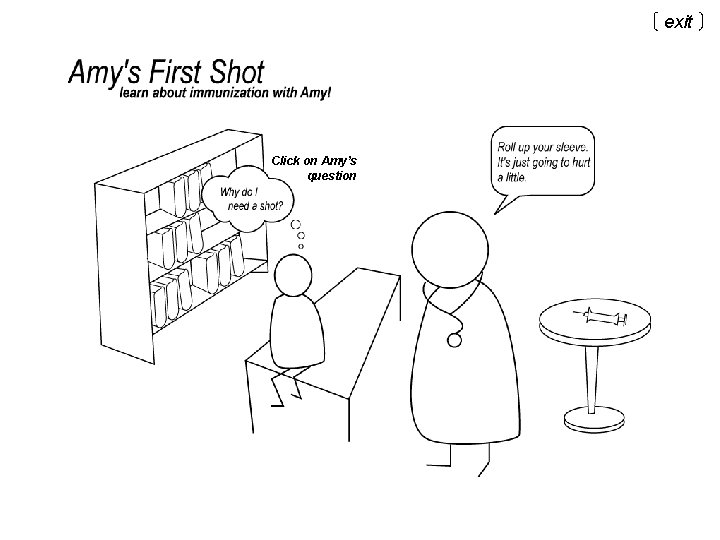 [ exit ]

Amy's First Shot
learn about immunization with Amy!

Click on Amy's question

Why do I need a shot?

Roll up your sleeve. It's just going to hurt a little.