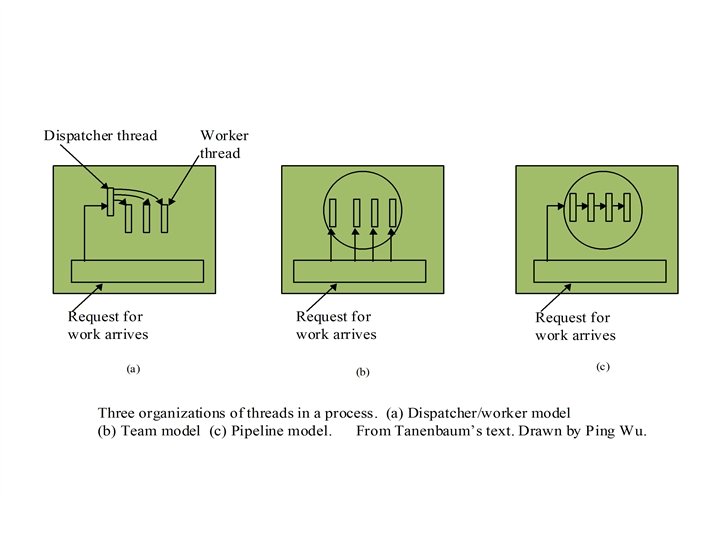 Dispatcher thread

Worker thread

Request for work arrives

(a)

Request for work arrives

(b)

Request for work arrives

(c)

Three organizations of threads in a process. (a) Dispatcher/worker model (b) Team model (c) Pipeline model. From Tanenbaum's text. Drawn by Ping Wu.