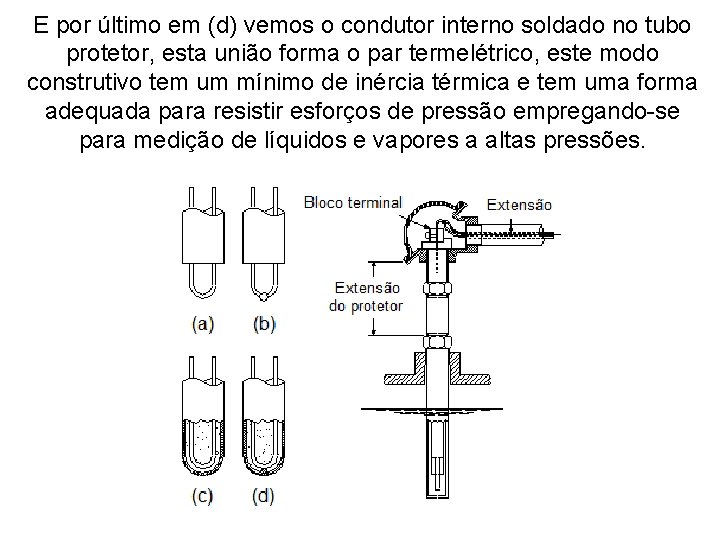 E por último em (d) vemos o condutor interno soldado no tubo protetor, esta união forma o par termelétrico, este modo construtivo tem um mínimo de inércia térmica e tem uma forma adequada para resistir esforços de pressão empregando-se para medição de líquidos e vapores a altas pressões.

(a) (b)

(c) (d)

Bloco terminal

Extensão

Extensão do protetor