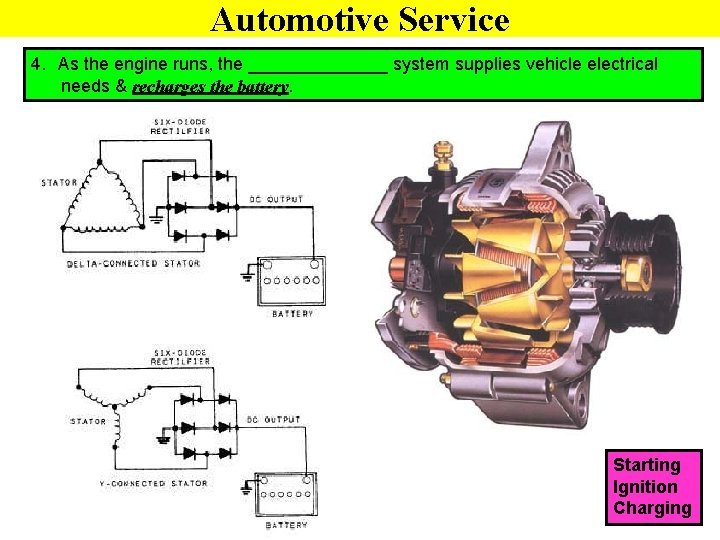 Automotive Service

4. As the engine runs, the ______________ system supplies vehicle electrical needs & recharges the battery.

SIX-DIODE RECTILFIER

STATOR

DC OUTPUT

DELTA-CONNECTED STATOR

BATTERY

SIX-DIODE RECTILFIER

STATOR

DC OUTPUT

Y-CONNECTED STATOR

BATTERY

Starting
Ignition
Charging