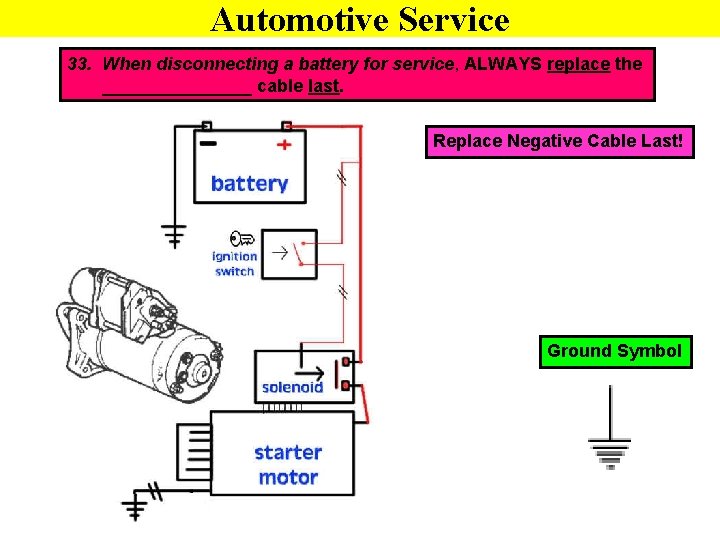 Automotive Service

33. When disconnecting a battery for service, ALWAYS replace the _______________ cable last.

Replace Negative Cable Last!

−
+
battery

ignition switch

solenoid

starter motor

Ground Symbol