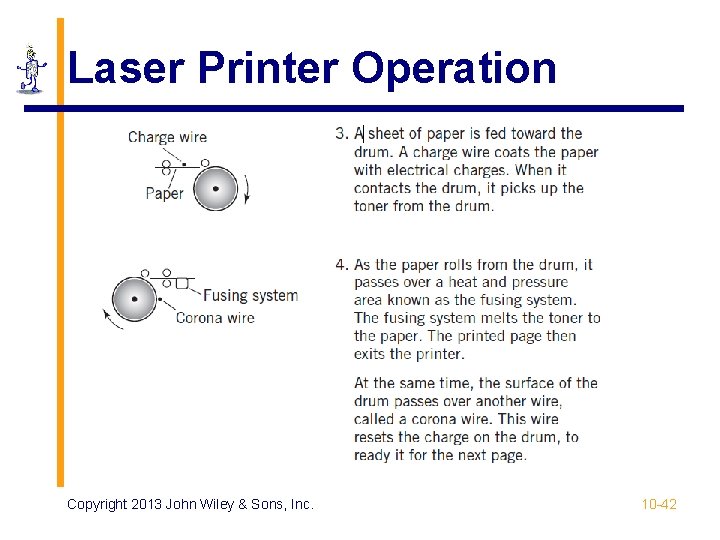 Laser Printer Operation

Charge wire

Paper

3. A sheet of paper is fed toward the drum. A charge wire coats the paper with electrical charges. When it contacts the drum, it picks up the toner from the drum.

Fusing system

Corona wire

4. As the paper rolls from the drum, it passes over a heat and pressure area known as the fusing system. The fusing system melts the toner to the paper. The printed page then exits the printer.

At the same time, the surface of the drum passes over another wire, called a corona wire. This wire resets the charge on the drum, to ready it for the next page.

Copyright 2013 John Wiley & Sons, Inc.

10-42