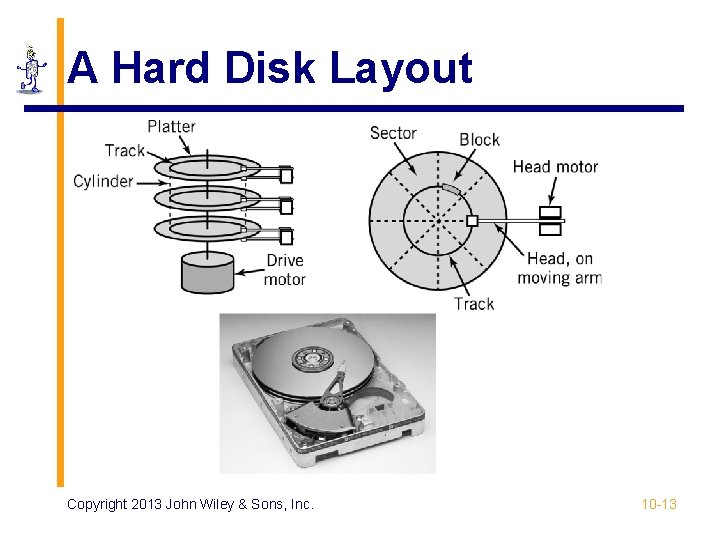 A Hard Disk Layout

Platter
Track
Cylinder
Drive motor

Sector
Block
Head motor
Head, on moving arm
Track

Copyright 2013 John Wiley & Sons, Inc.

10-13