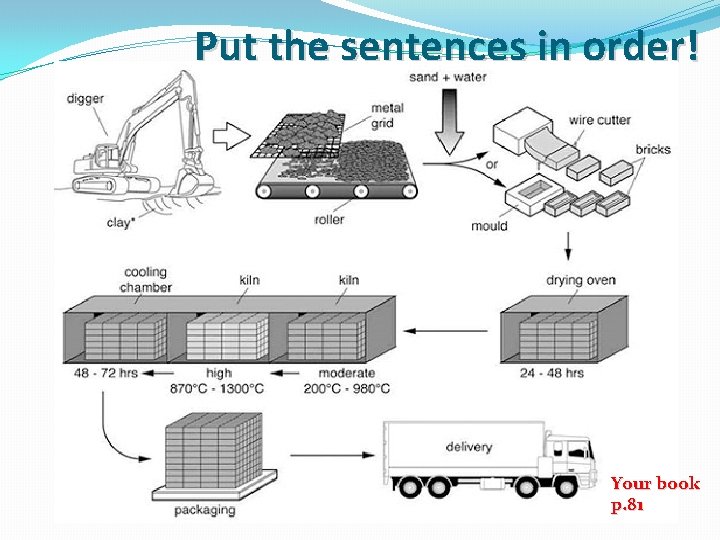 Put the sentences in order!

digger

clay*

metal grid

roller

sand + water

or

wire cutter

bricks

mould

drying oven

24 - 48 hrs

cooling chamber

kiln

kiln

48 - 72 hrs

high
870°C - 1300°C

moderate
200°C - 980°C

packaging

delivery

Your book p.81