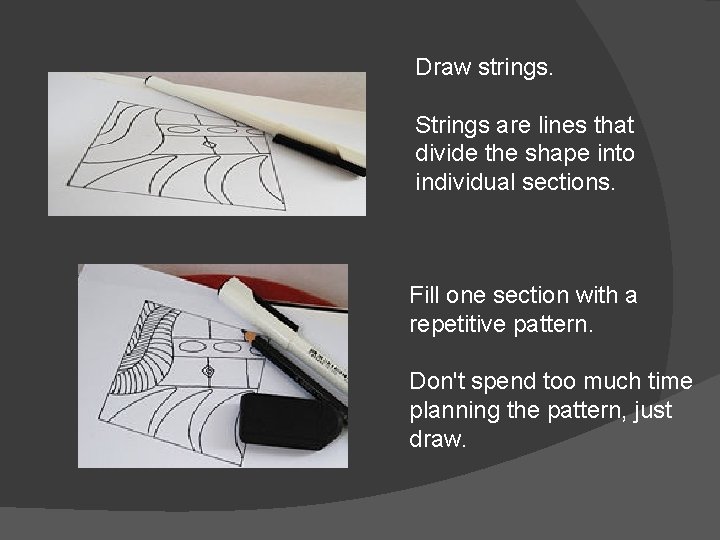 Draw strings.

Strings are lines that divide the shape into individual sections.

Fill one section with a repetitive pattern.

Don't spend too much time planning the pattern, just draw.