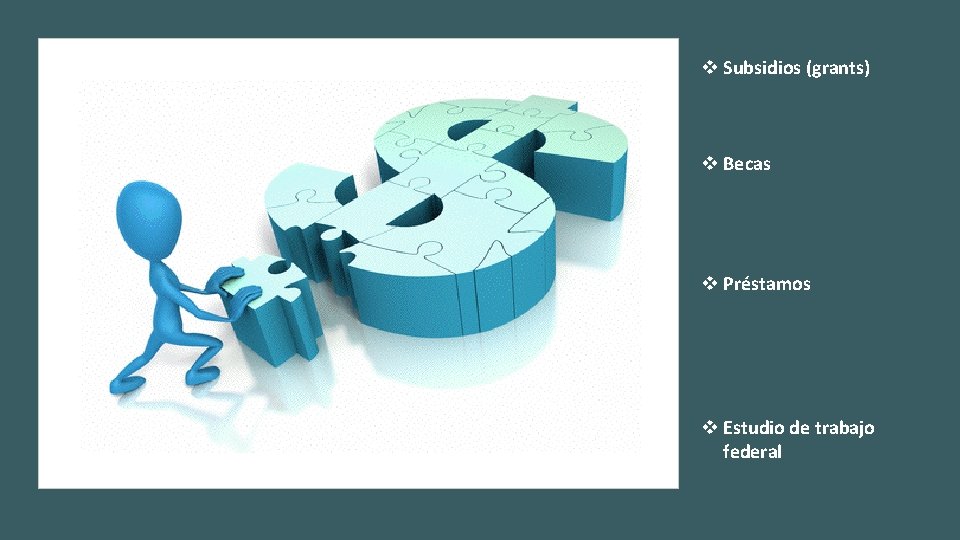 ❖ Subsidios (grants)

❖ Becas

❖ Préstamos

❖ Estudio de trabajo federal