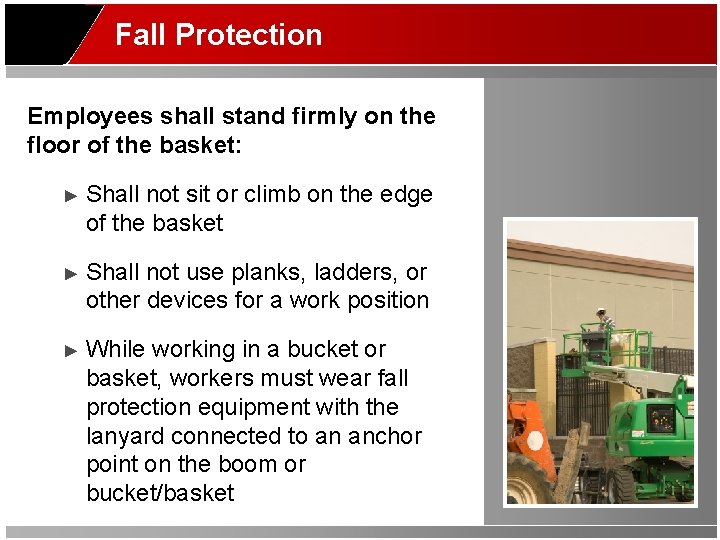 Fall Protection

Employees shall stand firmly on the floor of the basket:

► Shall not sit or climb on the edge of the basket

► Shall not use planks, ladders, or other devices for a work position

► While working in a bucket or basket, workers must wear fall protection equipment with the lanyard connected to an anchor point on the boom or bucket/basket