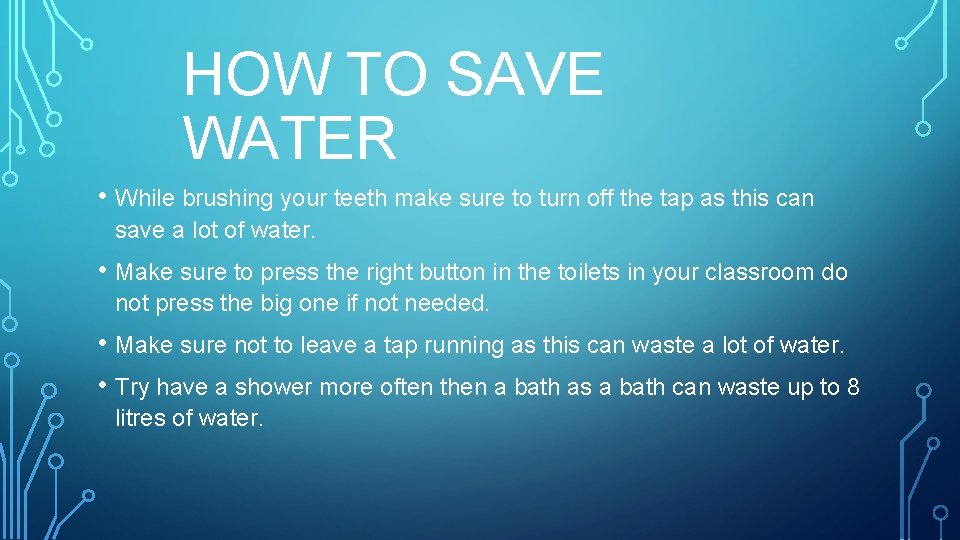 HOW TO SAVE WATER

• While brushing your teeth make sure to turn off the tap as this can save a lot of water.

• Make sure to press the right button in the toilets in your classroom do not press the big one if not needed.

• Make sure not to leave a tap running as this can waste a lot of water.

• Try have a shower more often then a bath as a bath can waste up to 8 litres of water.