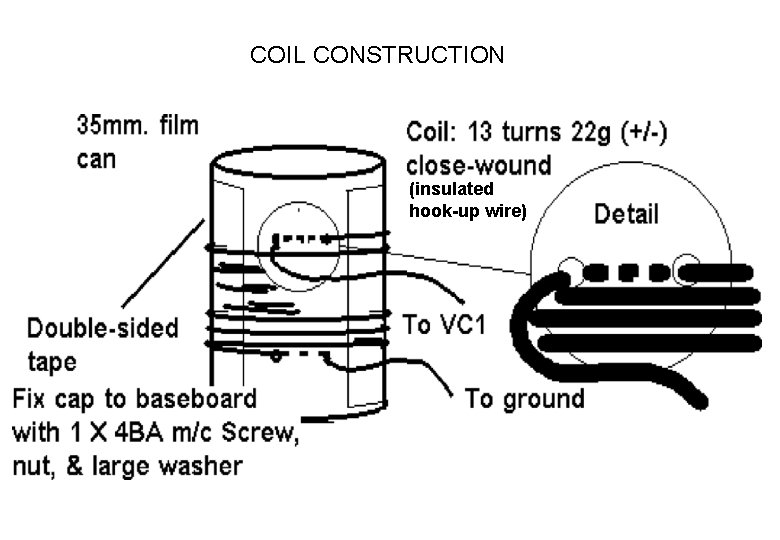 COIL CONSTRUCTION

35mm. film can

Coil: 13 turns 22g (+/-) close-wound
(insulated hook-up wire)

Detail

Double-sided tape

To VC1

To ground

Fix cap to baseboard with 1 X 4BA m/c Screw, nut, & large washer