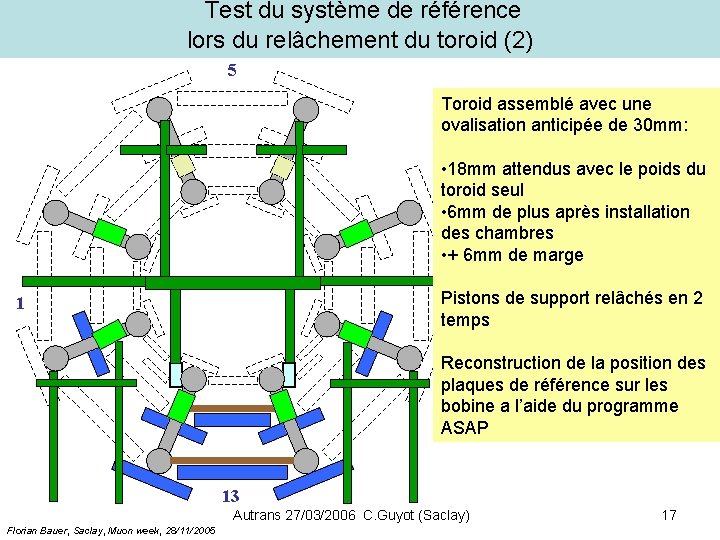 Test du système de référence lors du relâchement du toroid (2)

5

1

13

Toroid assemblé avec une ovalisation anticipée de 30mm:

•18mm attendus avec le poids du toroid seul
•6mm de plus après installation des chambres
•+ 6mm de marge

Pistons de support relâchés en 2 temps

Reconstruction de la position des plaques de référence sur les bobine a l'aide du programme ASAP

Autrans 27/03/2006 C.Guyot (Saclay)

17

Florian Bauer, Saclay, Muon week, 28/11/2005