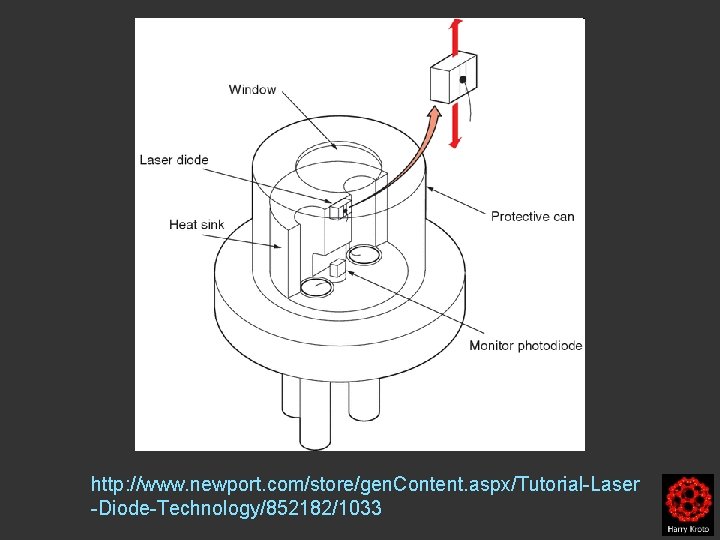 Window

Laser diode

Heat sink

Protective can

Monitor photodiode

http://www.newport.com/store/genContent.aspx/Tutorial-Laser-Diode-Technology/852182/1033

Harry Kroto