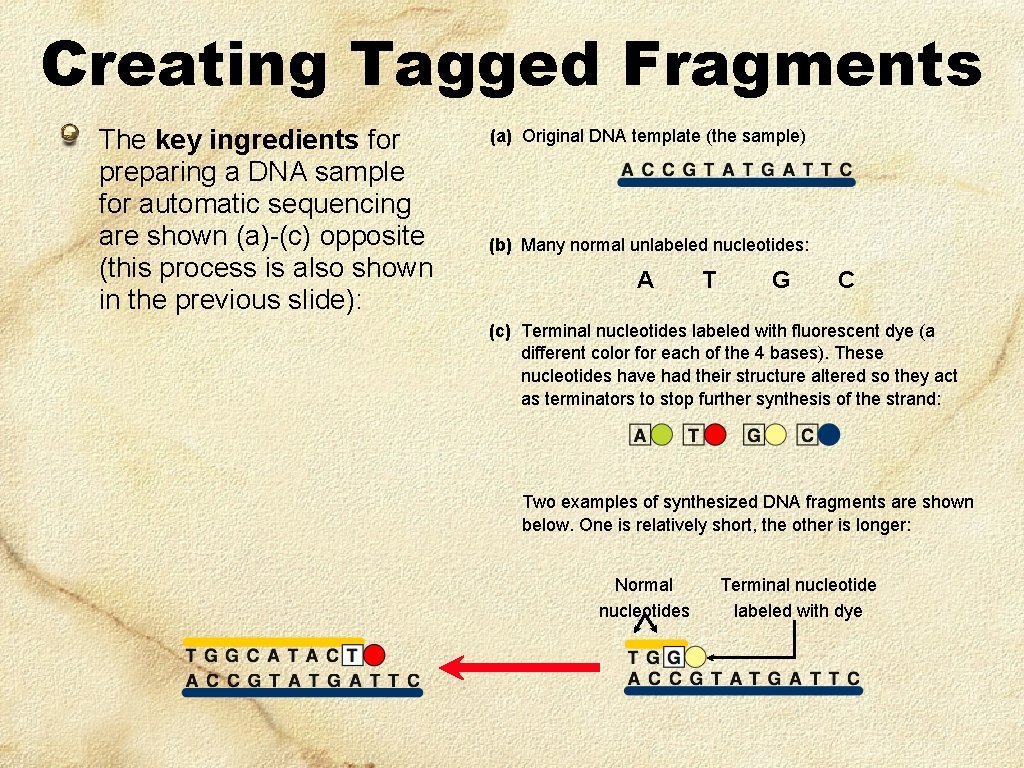 Creating Tagged Fragments

The key ingredients for preparing a DNA sample for automatic sequencing are shown (a)-(c) opposite (this process is also shown in the previous slide):

(a) Original DNA template (the sample)

A C C G T A T G A T T C

(b) Many normal unlabeled nucleotides:

A T G C

(c) Terminal nucleotides labeled with fluorescent dye (a different color for each of the 4 bases). These nucleotides have had their structure altered so they act as terminators to stop further synthesis of the strand:

A T G C

Two examples of synthesized DNA fragments are shown below. One is relatively short, the other is longer:

Normal nucleotides

Terminal nucleotide labeled with dye

T G G C A T A C T
A C C G T A T G A T T C

T G G
A C C G T A T G A T T C