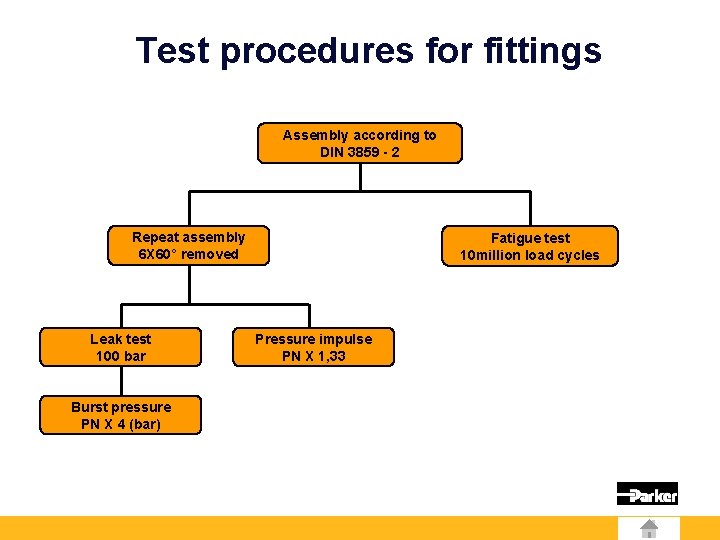 Test procedures for fittings

Assembly according to DIN 3859 - 2

Repeat assembly 6X60° removed

Fatigue test 10million load cycles

Leak test 100 bar

Pressure impulse PN X 1,33

Burst pressure PN X 4 (bar)

Parker