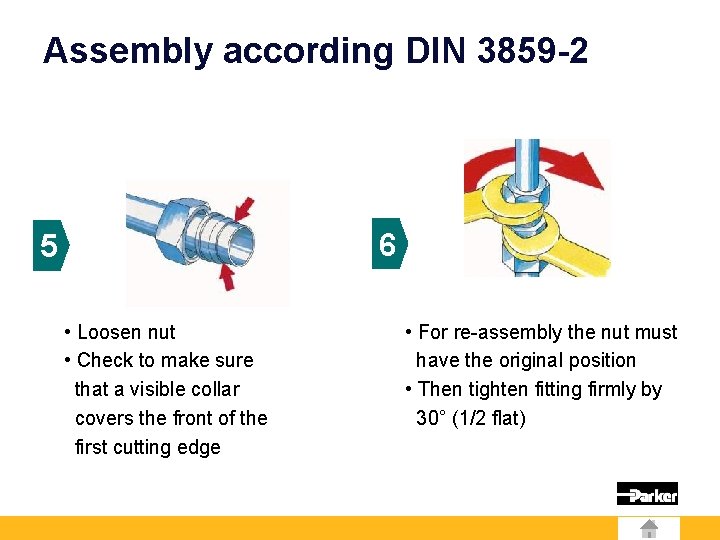 Assembly according DIN 3859-2

5

• Loosen nut
• Check to make sure that a visible collar covers the front of the first cutting edge

6

• For re-assembly the nut must have the original position
• Then tighten fitting firmly by 30° (1/2 flat)

Parker